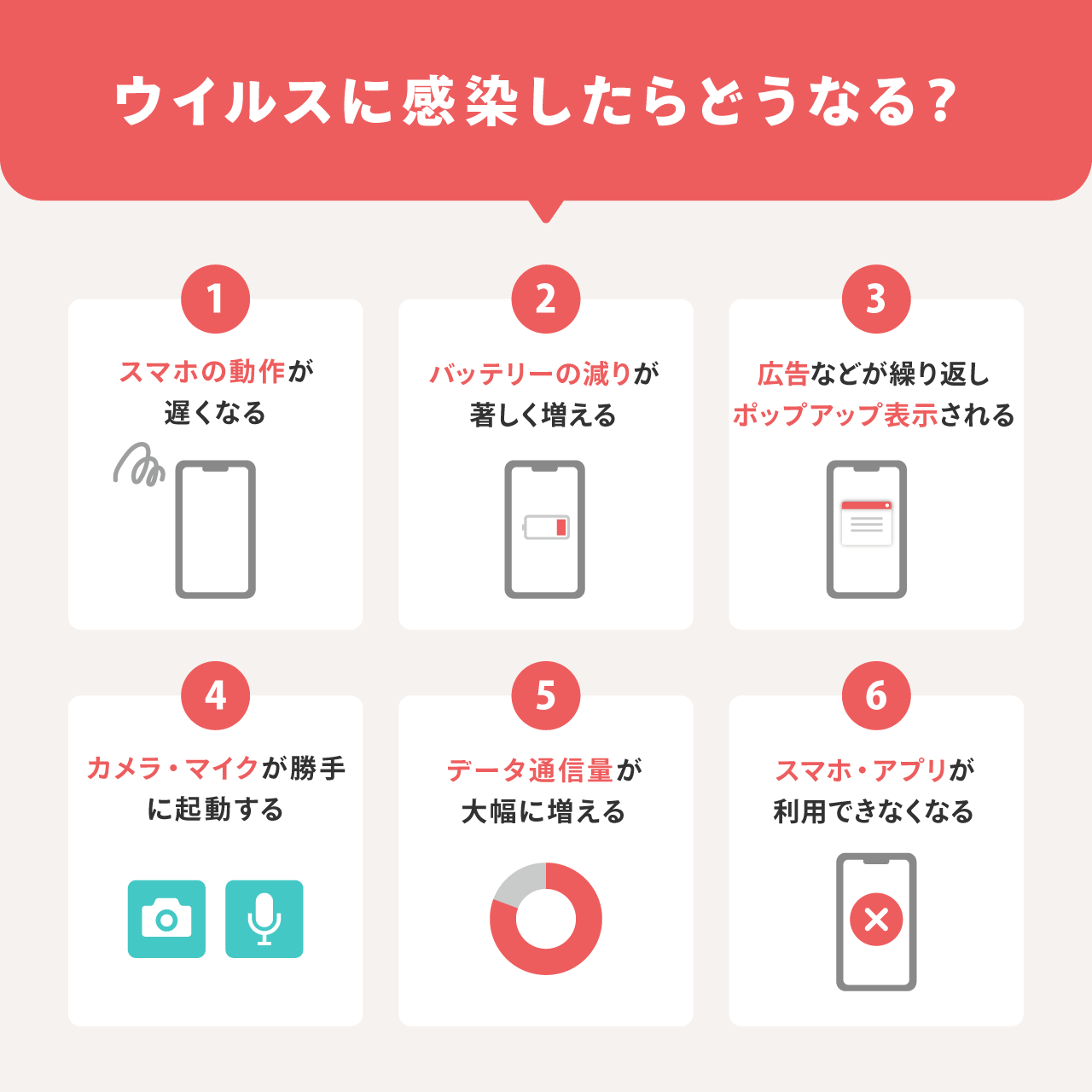 ウイルスに感染したらどうなる?

1
スマホの動作が遅くなる

2
バッテリーの減りが著しく増える

3
広告などが繰り返しポップアップ表示される

4
カメラ・マイクが勝手に起動する

5
データ通信量が大幅に増える

6
スマホ・アプリが利用できなくなる